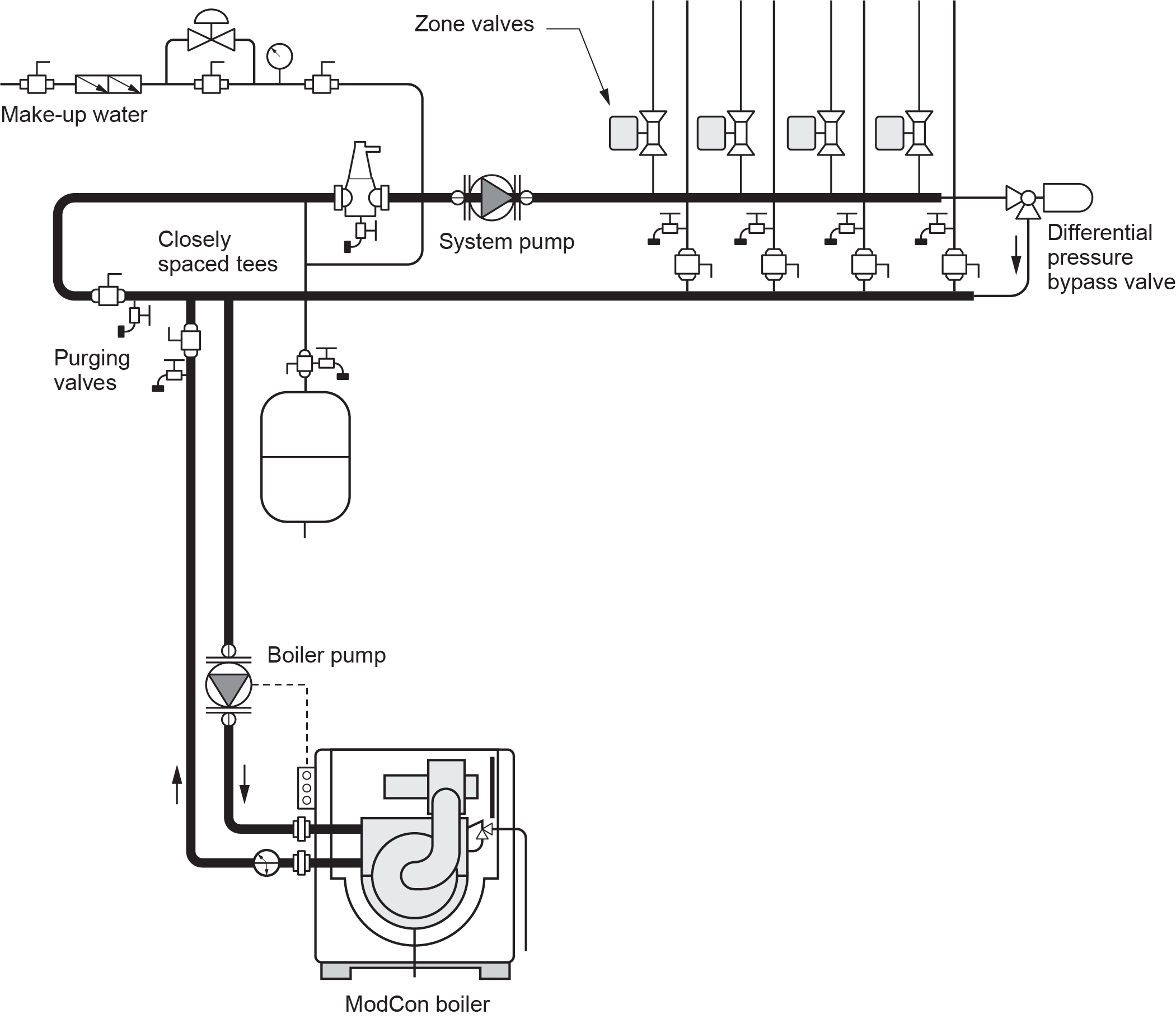 Zone valves

Make-up water

Closely spaced tees

System pump

Differential pressure bypass valve

Purging valves

Boiler pump

ModCon boiler