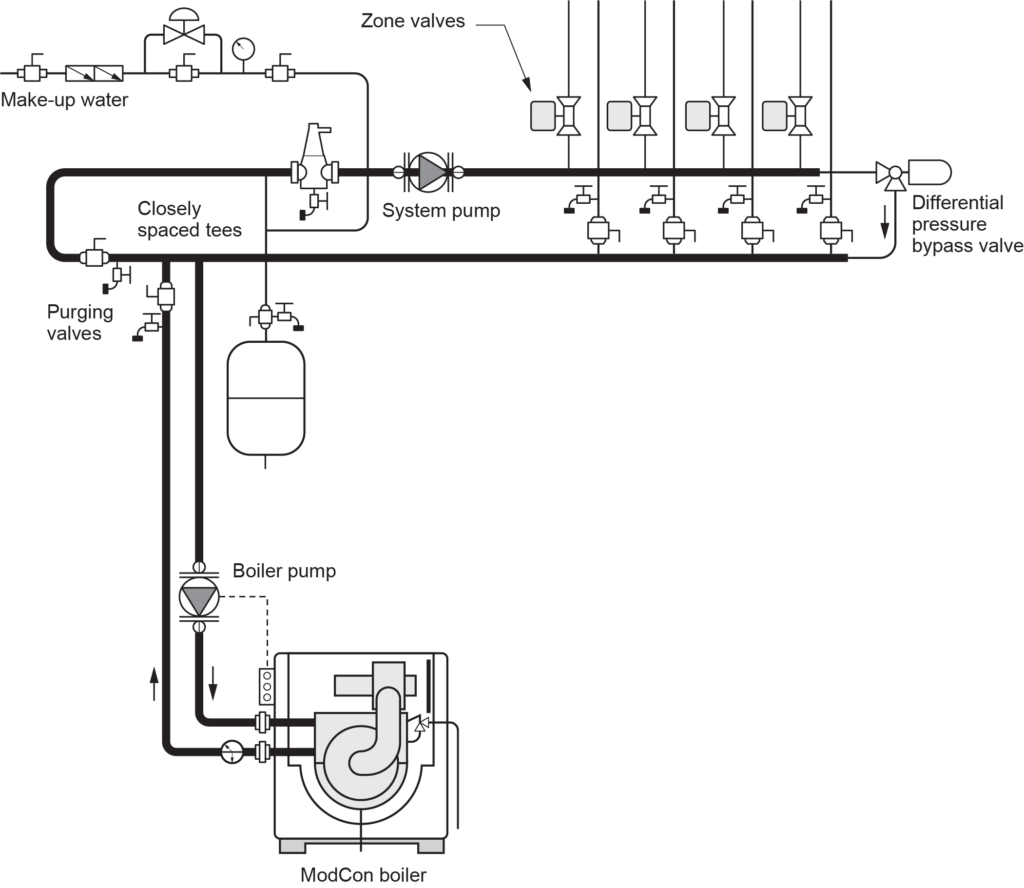 Zone valves

Make-up water

Closely spaced tees

System pump

Differential pressure bypass valve

Purging valves

Boiler pump

ModCon boiler