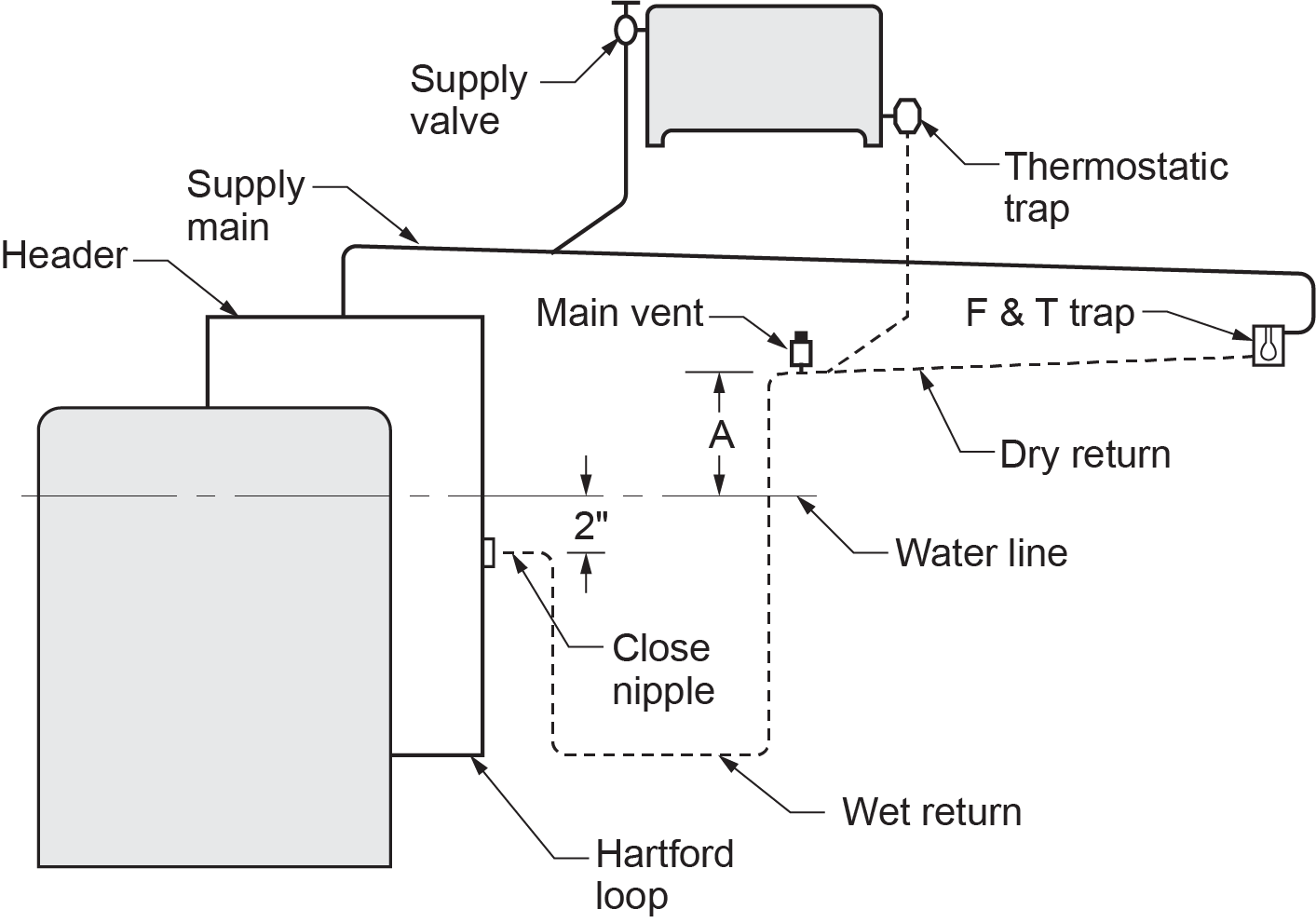 Supply valve

Thermostatic trap

Supply main

Header

Main vent

F & T trap

A

Dry return

2"

Water line

Close nipple

Wet return

Hartford loop