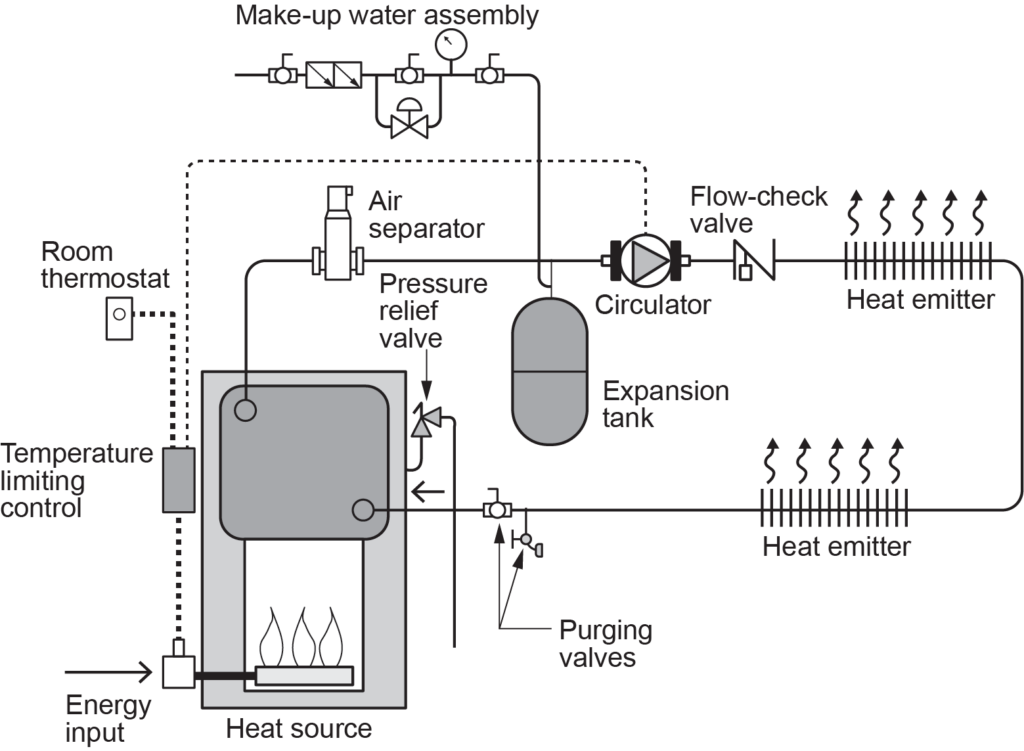 Make-up water assembly

Air separator

Flow-check valve

Room thermostat

Pressure relief valve

Circulator

Heat emitter

Expansion tank

Temperature limiting control

Heat emitter

Purging valves

Energy input

Heat source