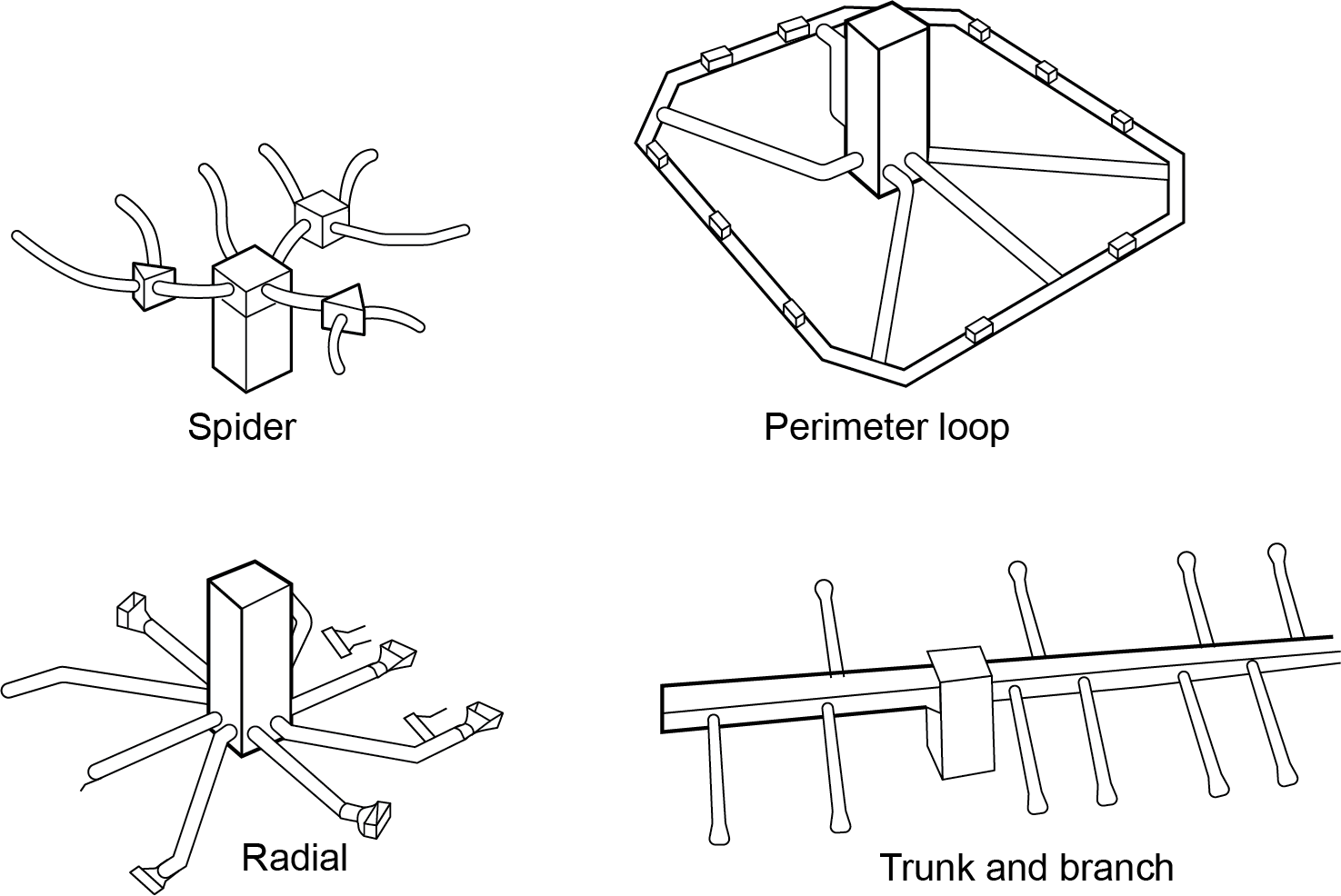 Spider

Perimeter loop

Radial

Trunk and branch