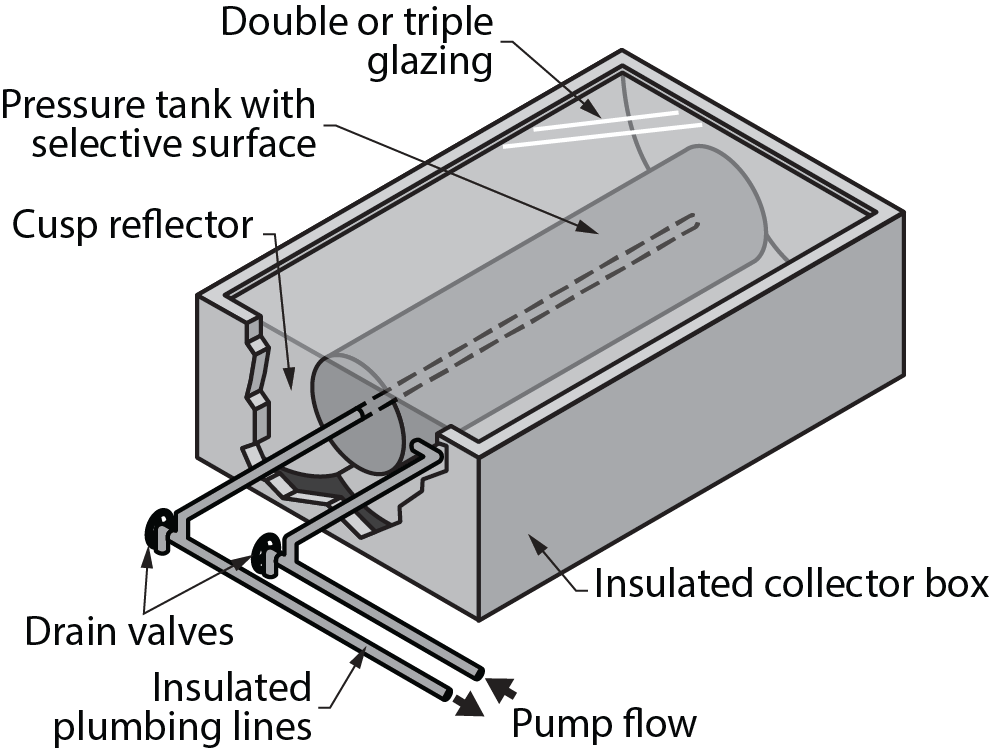 Double or triple glazing

Pressure tank with selective surface

Cusp reflector

Insulated collector box

Drain valves

Insulated plumbing lines

Pump flow