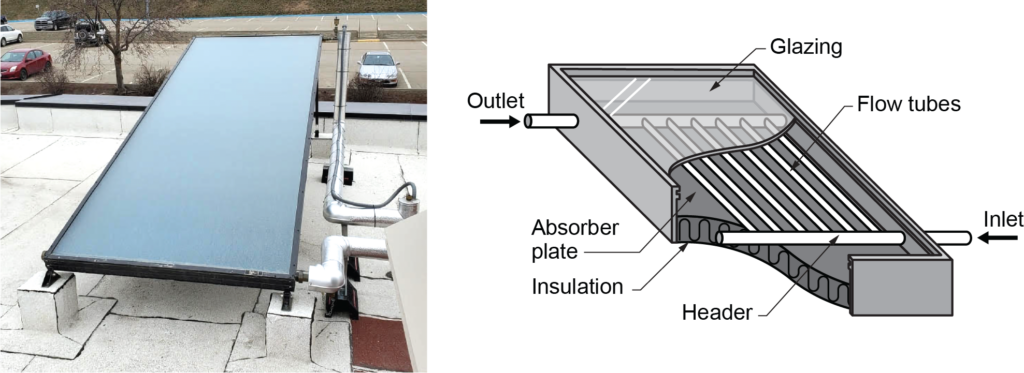 Glazing
Outlet
Flow tubes
Absorber plate
Inlet
Insulation
Header