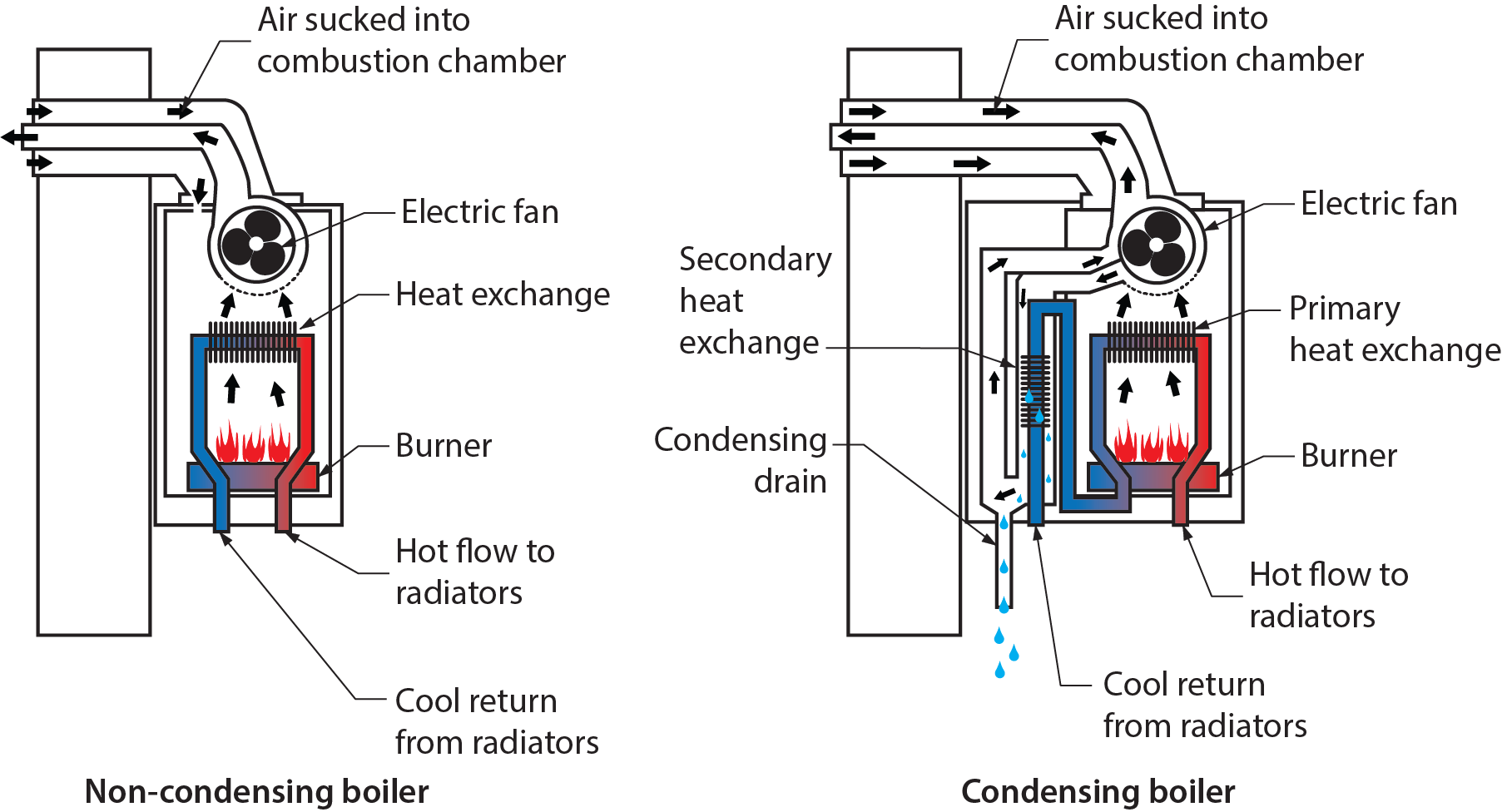 Air sucked into combustion chamber

Electric fan

Heat exchange

Burner

Hot flow to radiators

Cool return from radiators

Non-condensing boiler

Air sucked into combustion chamber

Electric fan

Secondary heat exchange

Primary heat exchange

Condensing drain

Burner

Hot flow to radiators

Cool return from radiators

Condensing boiler