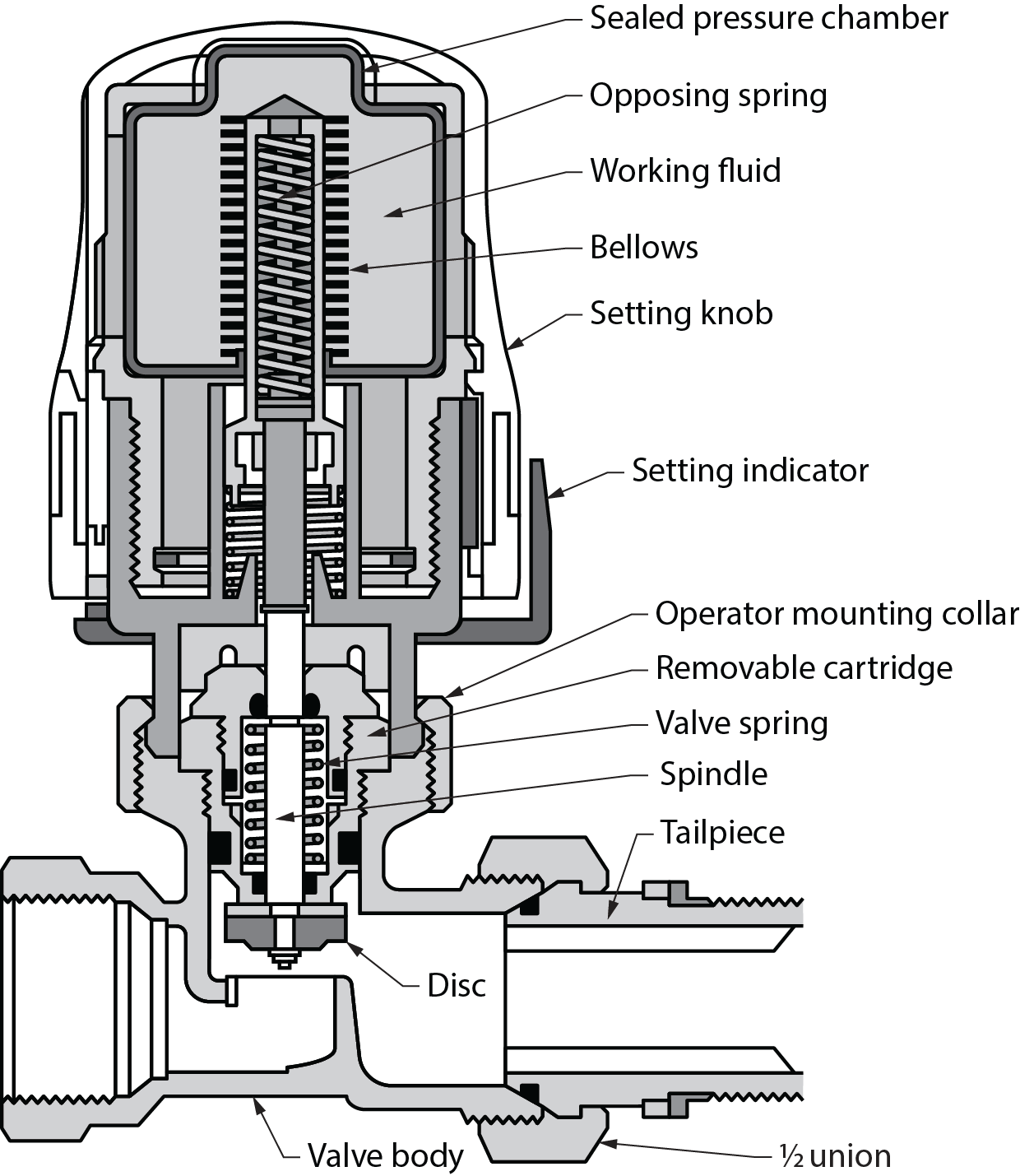 Sealed pressure chamber
Opposing spring
Working fluid
Bellows
Setting knob
Setting indicator
Operator mounting collar
Removable cartridge
Valve spring
Spindle
Tailpiece
Disc
Valve body
½ union