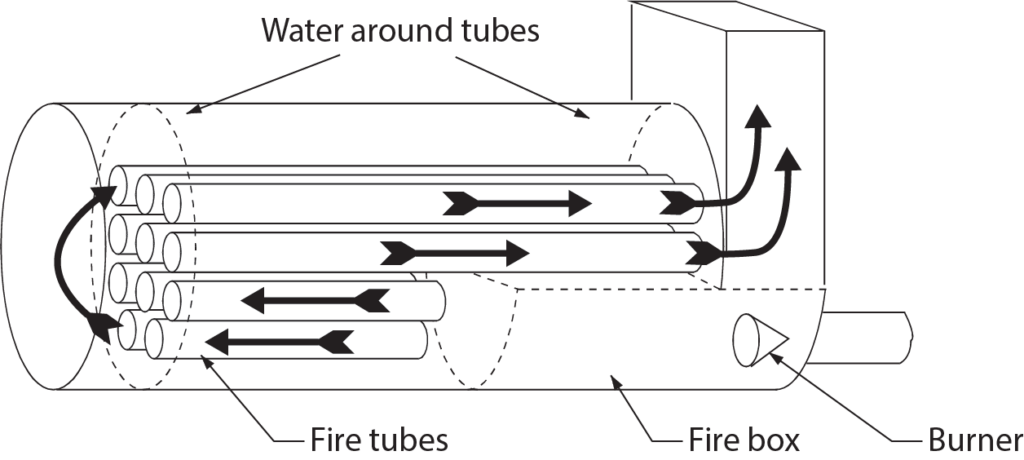 Water around tubes

Fire tubes

Fire box

Burner