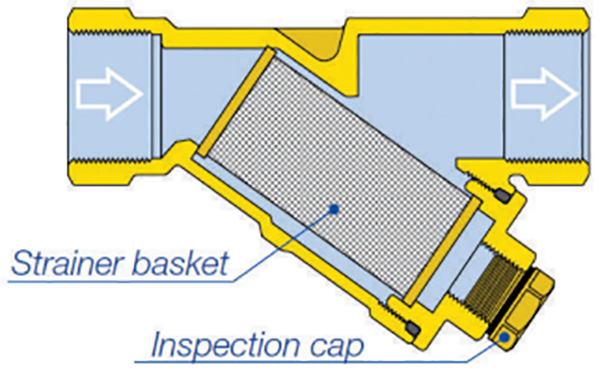 Strainer basket

Inspection cap