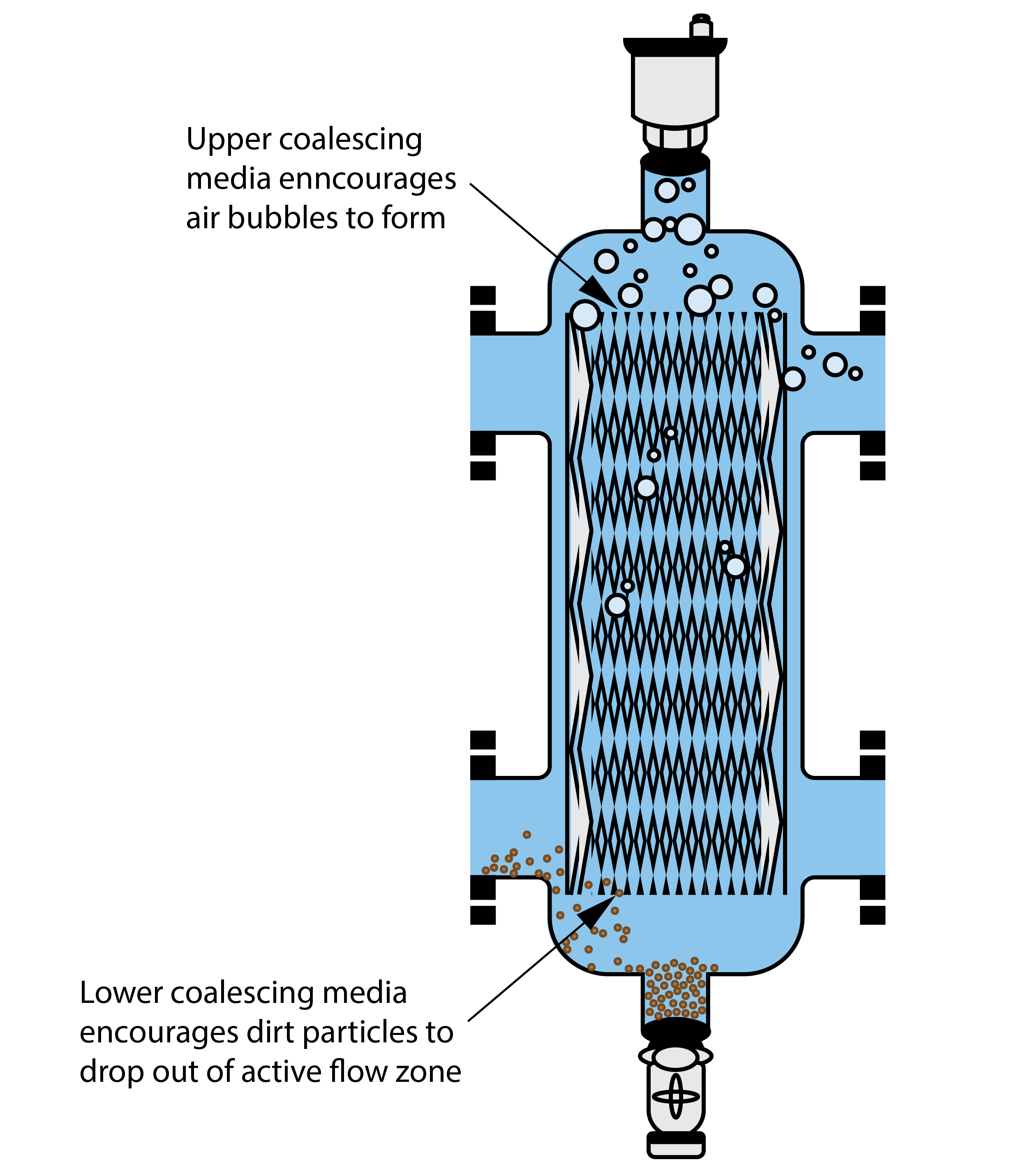 Upper coalescing media enncourages air bubbles to form

Lower coalescing media encourages dirt particles to drop out of active flow zone